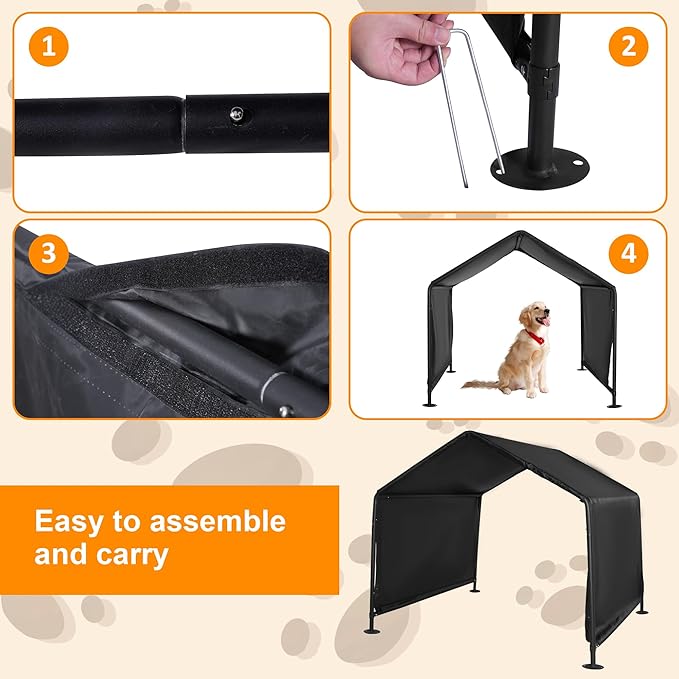 1

2

3

4

Easy to assemble and carry